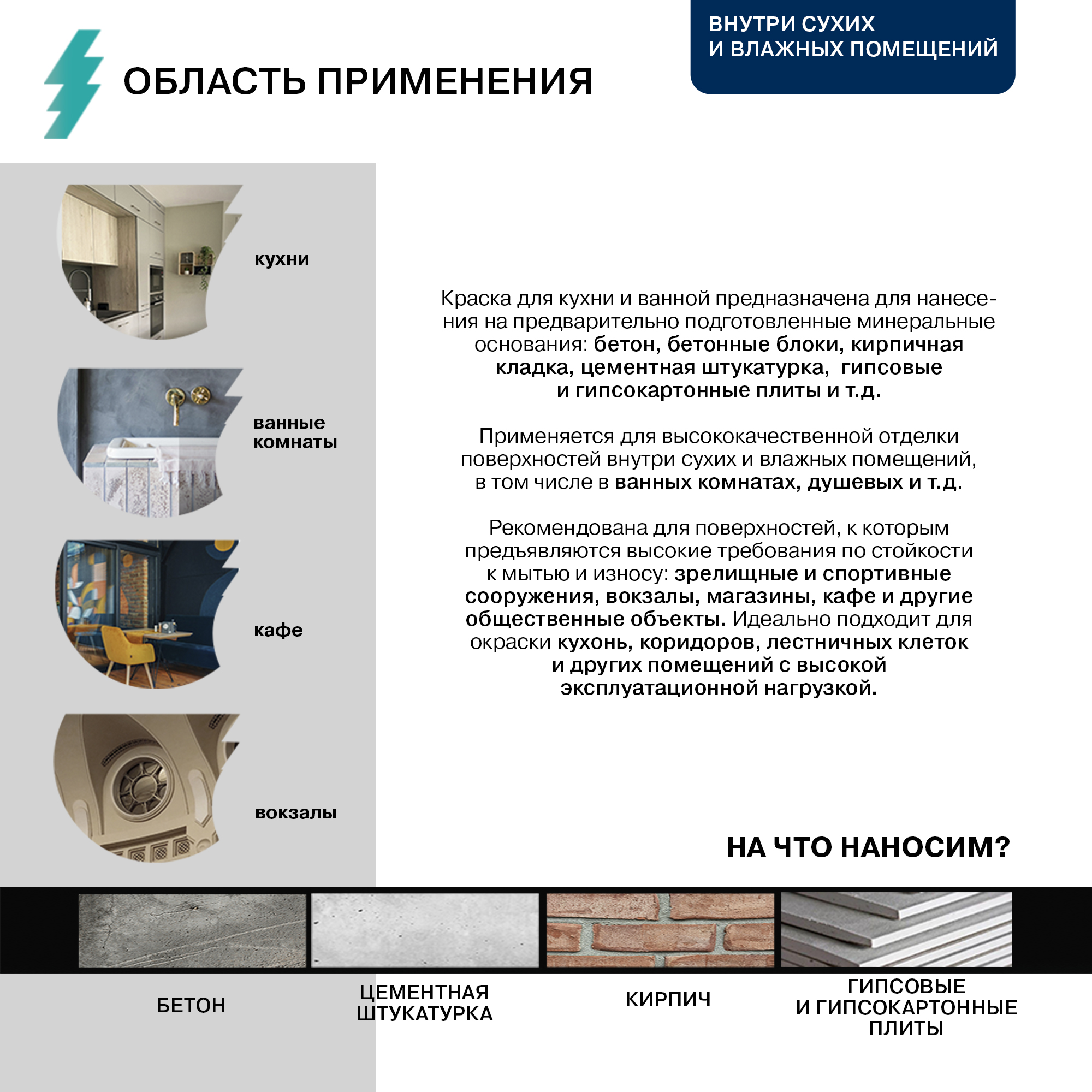 ОБЛАСТЬ ПРИМЕНЕНИЯ

ВНУТРИ СУХИХ И ВЛАЖНЫХ ПОМЕЩЕНИЙ

кухни

ванные комнаты

кафе

вокзалы

Краска для кухни и ванной предназначена для нанесения на предварительно подготовленные минеральные основания: бетон, бетонные блоки, кирпичная кладка, цементная штукатурка, гипсовые и гипсокартонные плиты и т.д.

Применяется для высококачественной отделки поверхностей внутри сухих и влажных помещений, в том числе в ванных комнатах, душевых и т.д.

Рекомендована для поверхностей, к которым предъявляются высокие требования по стойкости к мытью и износу: зрелищные и спортивные сооружения, вокзалы, магазины, кафе и другие общественные объекты. Идеально подходит для окраски кухонь, коридоров, лестничных клеток и других помещений с высокой эксплуатационной нагрузкой.

НА ЧТО НАНОСИМ?

БЕТОН

ЦЕМЕНТНАЯ ШТУКАТУРКА

КИРПИЧ

ГИПСОВЫЕ И ГИПСОКАРТОННЫЕ ПЛИТЫ